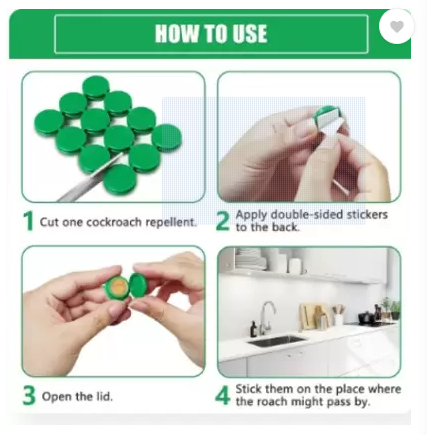 HOW TO USE

1 Cut one cockroach repellent.

2 Apply double-sided stickers to the back.

3 Open the lid.

4 Stick them on the place where the roach might pass by.